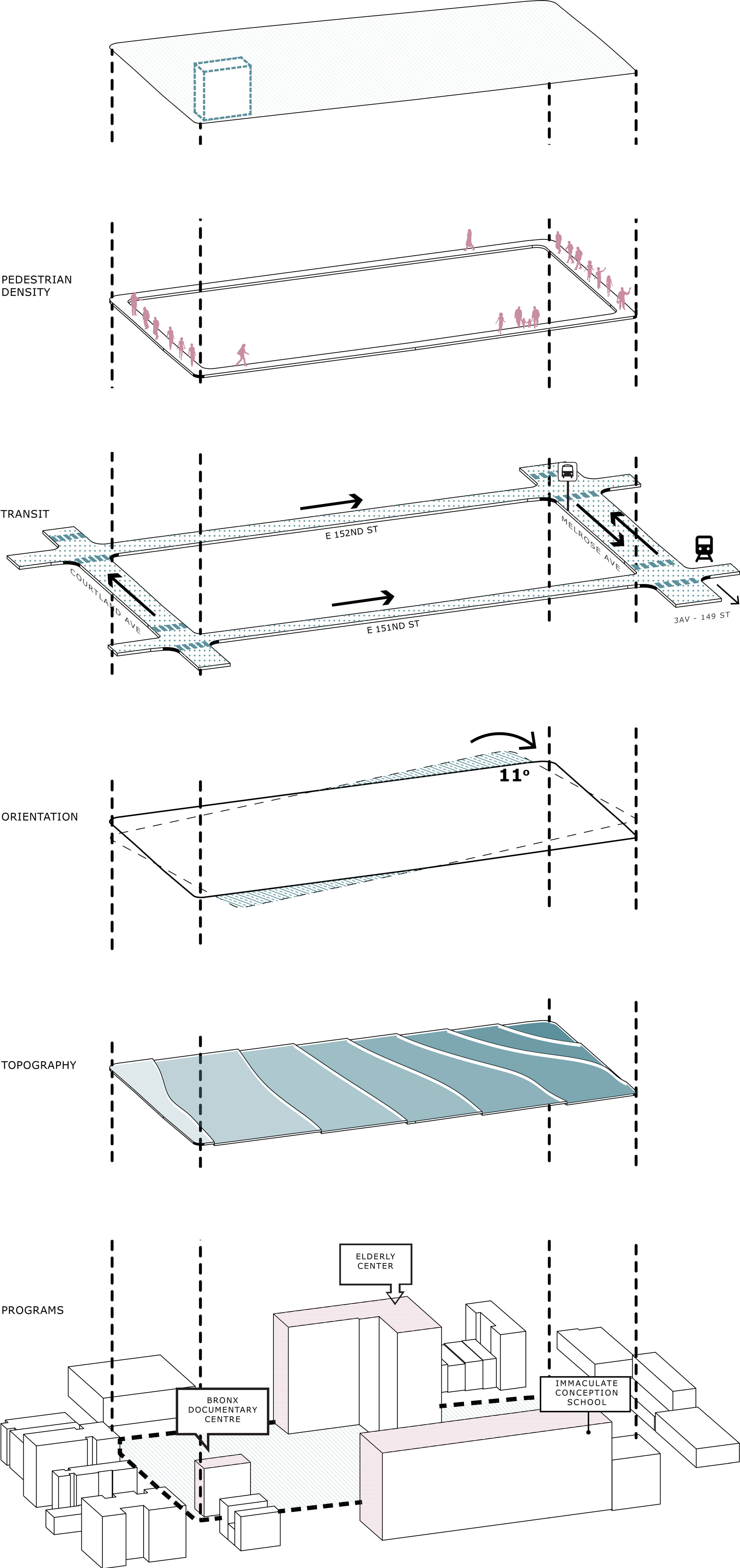 PEDESTRIAN DENSITY

TRANSIT

E 152ND ST

MELROSE AVE

COURTLAND AVE

E 151ND ST

3AV - 149 ST

ORIENTATION

11°

TOPOGRAPHY

PROGRAMS

ELDERLY CENTER

BRONX DOCUMENTARY CENTRE

IMMACULATE CONCEPTION SCHOOL