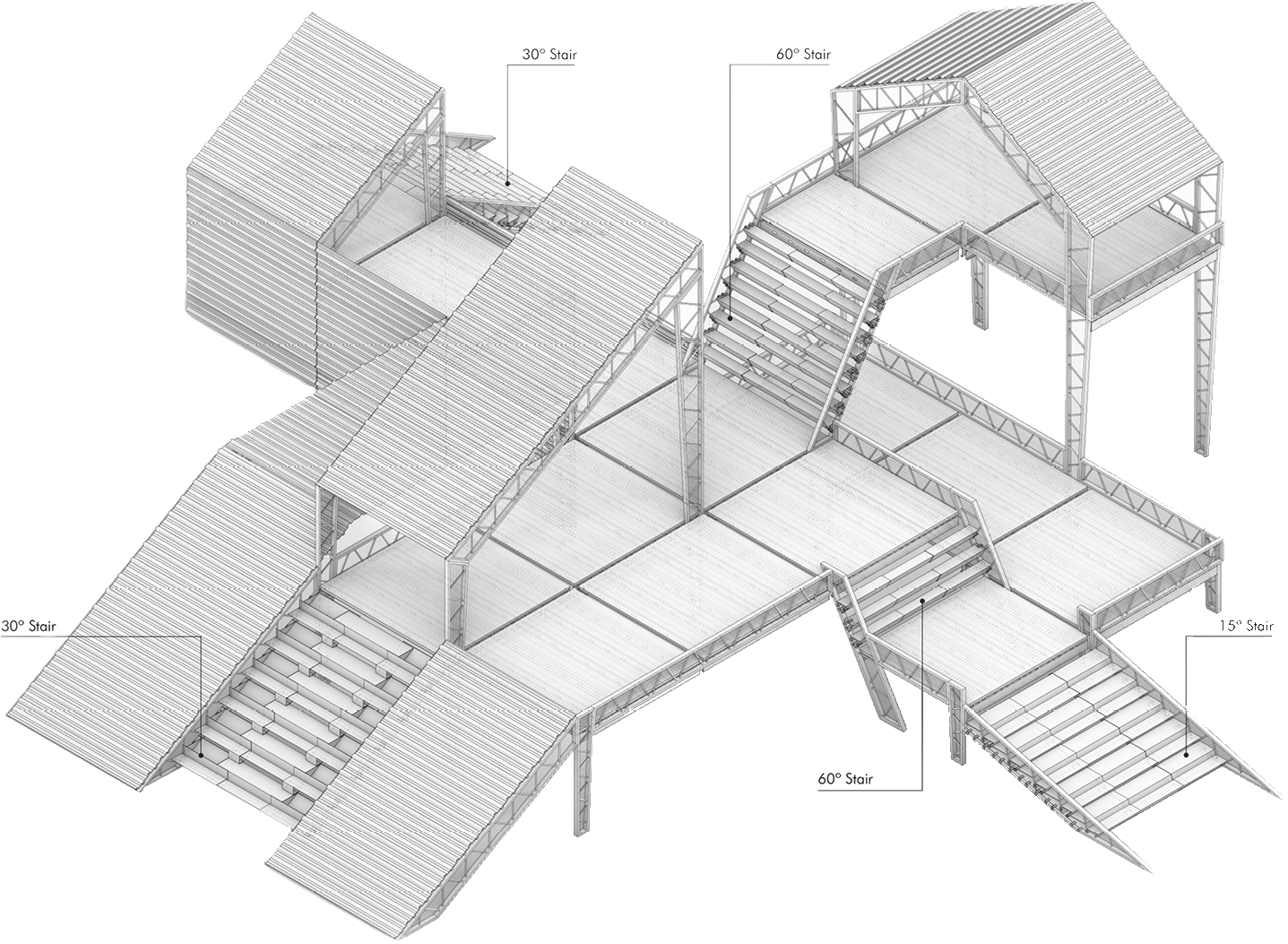 30° Stair

60° Stair

30° Stair

15° Stair

60° Stair